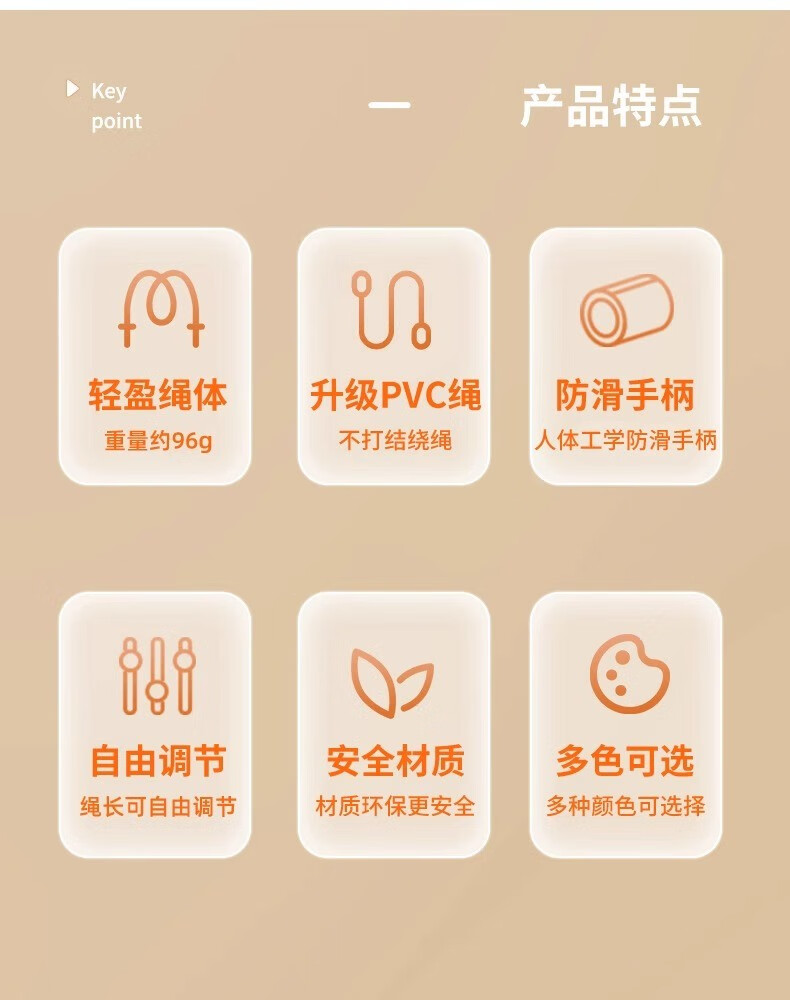 Key
point

— 产品特点

轻盈绳体
重量约96g

升级PVC绳
不打结绕绳

防滑手柄
人体工学防滑手柄

自由调节
绳长可自由调节

安全材质
材质环保更安全

多色可选
多种颜色可选择